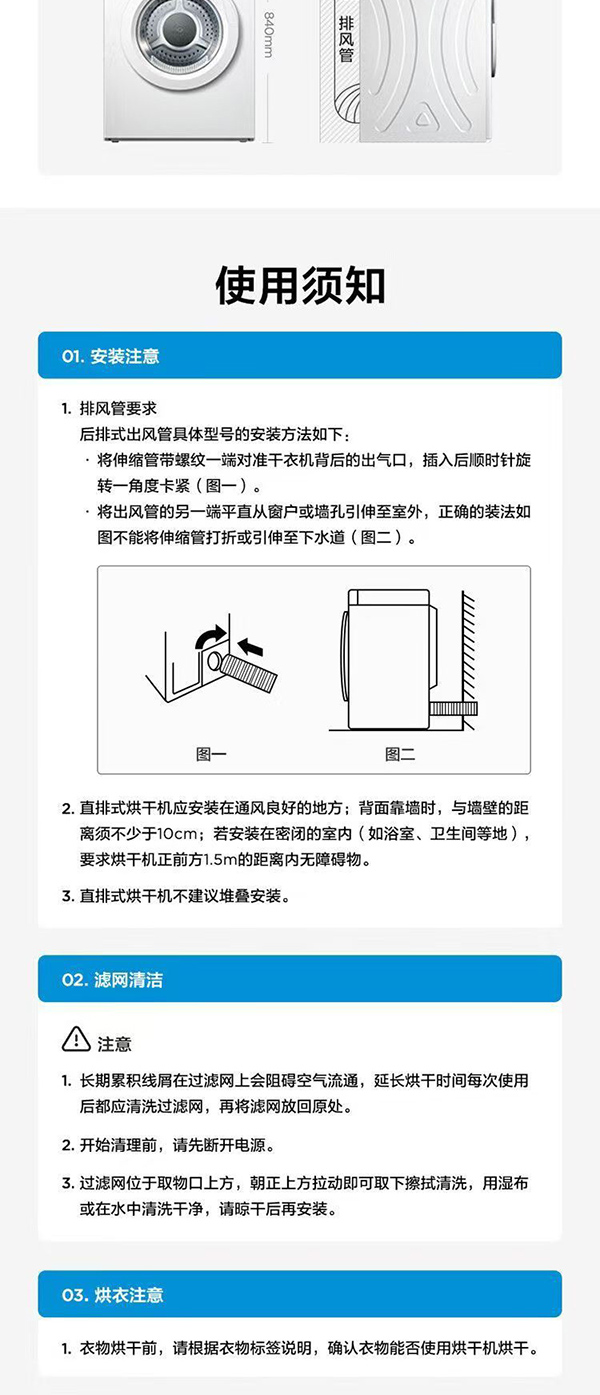 840mm

排风管

使用须知

01. 安装注意

1. 排风管要求
后排式出风管具体型号的安装方法如下：
· 将伸缩管带螺纹一端对准干衣机背后的出气口，插入后顺时针旋转一角度卡紧（图一）。
· 将出风管的另一端平直从窗户或墙孔引伸至室外，正确的装法如图不能将伸缩管打折或引伸至下水道（图二）。

图一

图二

2. 直排式烘干机应安装在通风良好的地方；背面靠墙时，与墙壁的距离须不少于10cm；若安装在密闭的室内（如浴室、卫生间等地），要求烘干机正前方1.5m的距离内无障碍物。

3. 直排式烘干机不建议堆叠安装。

02. 滤网清洁

注意

1. 长期累积线屑在过滤网上会阻碍空气流通，延长烘干时间每次使用后都应清洗过滤网，再将滤网放回原处。

2. 开始清理前，请先断开电源。

3. 过滤网位于取物口上方，朝正上方拉动即可取下擦拭清洗，用湿布或在水中清洗干净，请晾干后再安装。

03. 烘衣注意

1. 衣物烘干前，请根据衣物标签说明，确认衣物能否使用烘干机烘干。